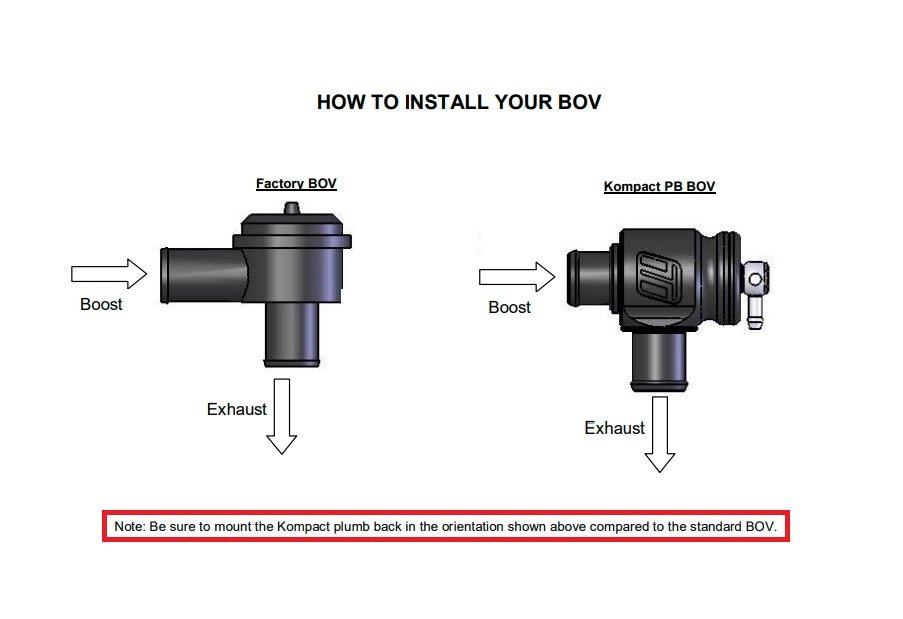 HOW TO INSTALL YOUR BOV

Factory BOV

Boost

Exhaust

Kompact PB BOV

Boost

Exhaust

Note: Be sure to mount the Kompact plumb back in the orientation shown above compared to the standard BOV.